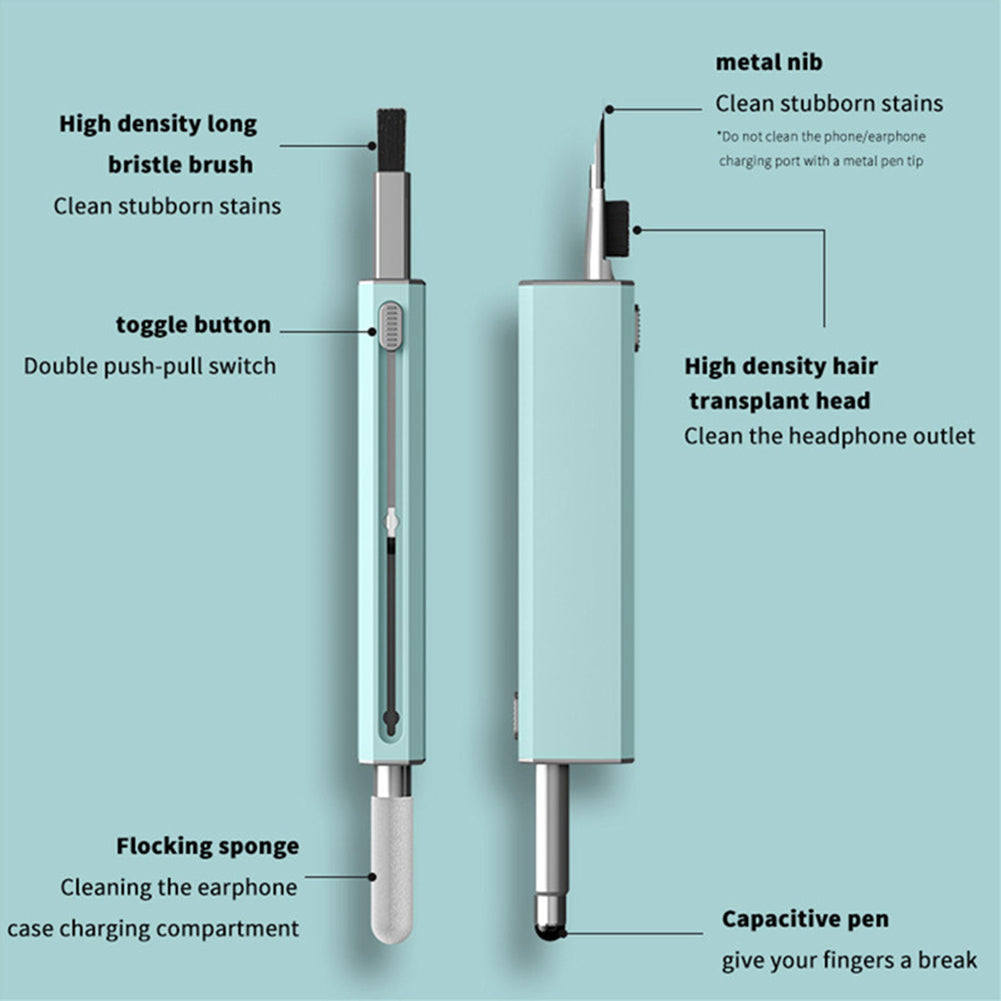 High density long bristle brush
Clean stubborn stains

toggle button
Double push-pull switch

Flocking sponge
Cleaning the earphone case charging compartment

metal nib
Clean stubborn stains
*Do not clean the phone/earphone charging port with a metal pen tip

High density hair transplant head
Clean the headphone outlet

Capacitive pen
give your fingers a break